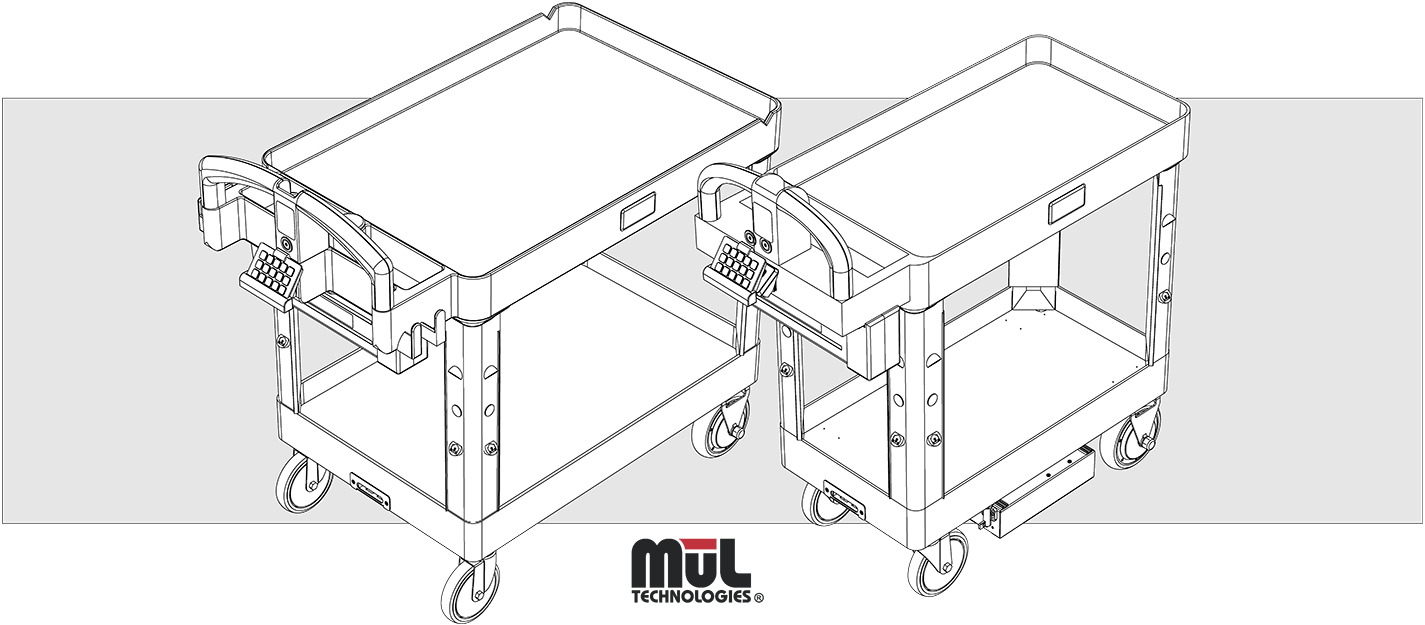 MUL
TECHNOLOGIES ®